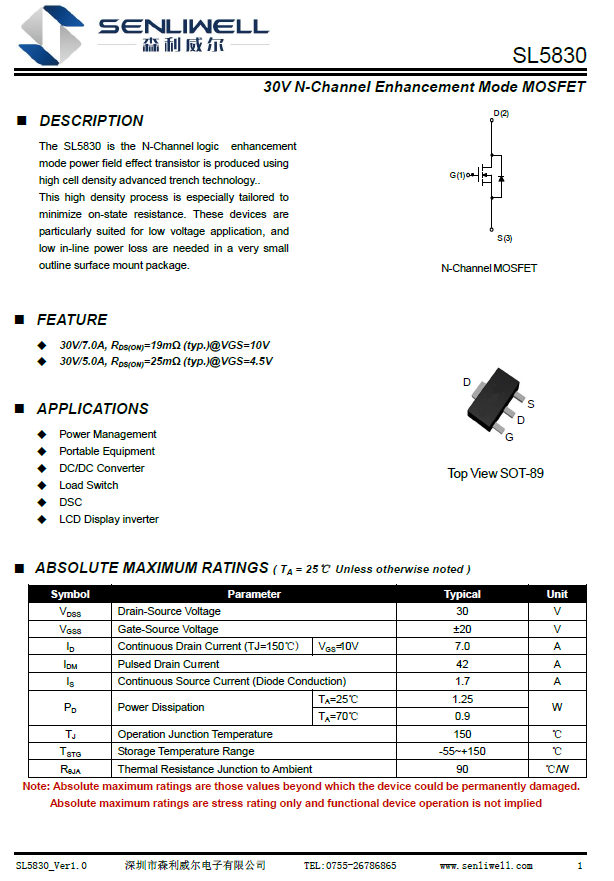 SENLIWELL
森利威尔

SL5830

30V N-Channel Enhancement Mode MOSFET

■ DESCRIPTION

The SL5830 is the N-Channel logic enhancement mode power field effect transistor is produced using high cell density advanced trench technology..
This high density process is especially tailored to minimize on-state resistance. These devices are particularly suited for low voltage application, and low in-line power loss are needed in a very small outline surface mount package.

D(2)
G(1)
S(3)
N-Channel MOSFET

■ FEATURE

◆ 30V/7.0A, $R_{DS(ON)}$=19mΩ (typ.)@VGS=10V
◆ 30V/5.0A, $R_{DS(ON)}$=25mΩ (typ.)@VGS=4.5V

D
S
D
G
Top View SOT-89

■ APPLICATIONS

◆ Power Management
◆ Portable Equipment
◆ DC/DC Converter
◆ Load Switch
◆ DSC
◆ LCD Display inverter

■ ABSOLUTE MAXIMUM RATINGS ( $T_A$ = 25℃ Unless otherwise noted )

| Symbol | Parameter | | Typical | Unit |
|---|---|---|---|---|
| $V_{DSS}$ | Drain-Source Voltage | | 30 | V |
| $V_{GSS}$ | Gate-Source Voltage | | ±20 | V |
| $I_D$ | Continuous Drain Current (TJ=150℃) | $V_{GS}$=10V | 7.0 | A |
| $I_{DM}$ | Pulsed Drain Current | | 42 | A |
| $I_S$ | Continuous Source Current (Diode Conduction) | | 1.7 | A |
| $P_D$ | Power Dissipation | $T_A$=25℃ | 1.25 | W |
| | | $T_A$=70℃ | 0.9 | |
| $T_J$ | Operation Junction Temperature | | 150 | ℃ |
| $T_{STG}$ | Storage Temperature Range | | -55~+150 | ℃ |
| $R_{θJA}$ | Thermal Resistance Junction to Ambient | | 90 | ℃/W |

Note: Absolute maximum ratings are those values beyond which the device could be permanently damaged.
Absolute maximum ratings are stress rating only and functional device operation is not implied

SL5830_Ver1.0 深圳市森利威尔电子有限公司 TEL:0755-26786865 www.senliwell.com 1